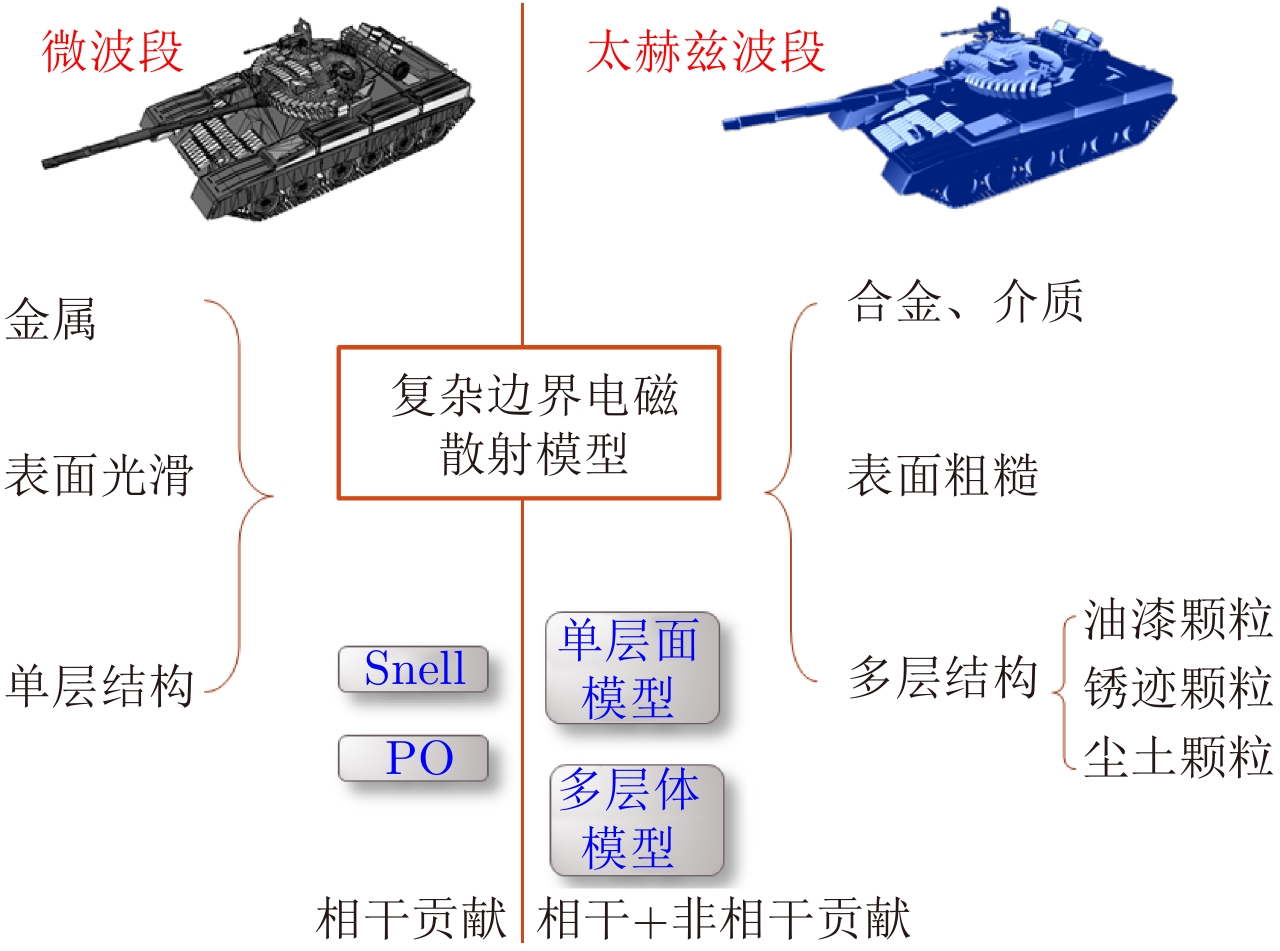 微波段

太赫兹波段

金属

表面光滑

单层结构

复杂边界电磁散射模型

合金、介质

表面粗糙

多层结构

油漆颗粒
锈迹颗粒
尘土颗粒

Snell

PO

单层面模型

多层体模型

相干贡献

相干+非相干贡献