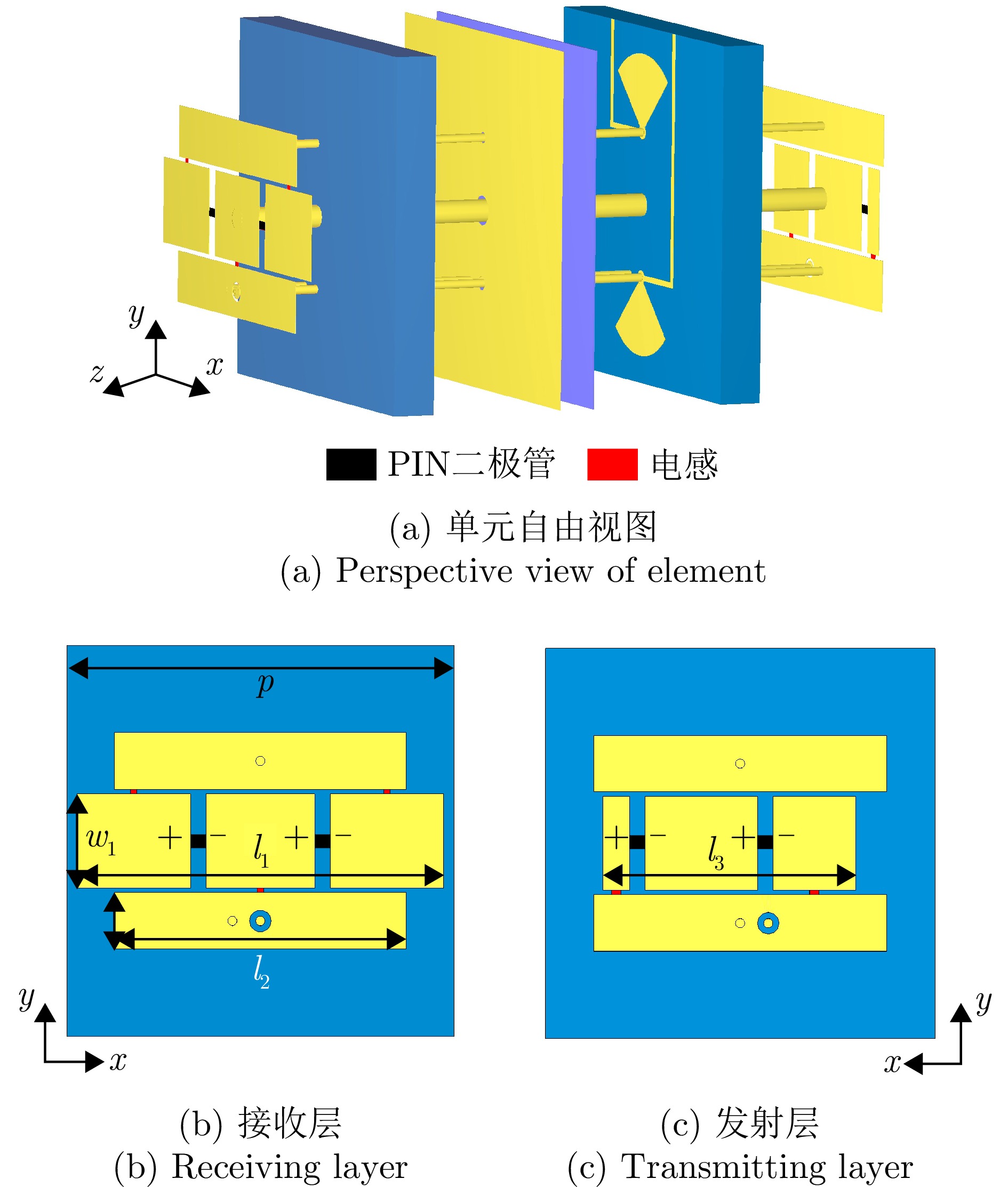 $y$
$z$
$x$

PIN二极管 电感

(a) 单元自由视图
(a) Perspective view of element

$p$

$w_1$ + − $l_1$ + −

$l_2$

$y$
$x$

+ − $l_3$ + −

$y$
$x$

(b) 接收层
(b) Receiving layer

(c) 发射层
(c) Transmitting layer