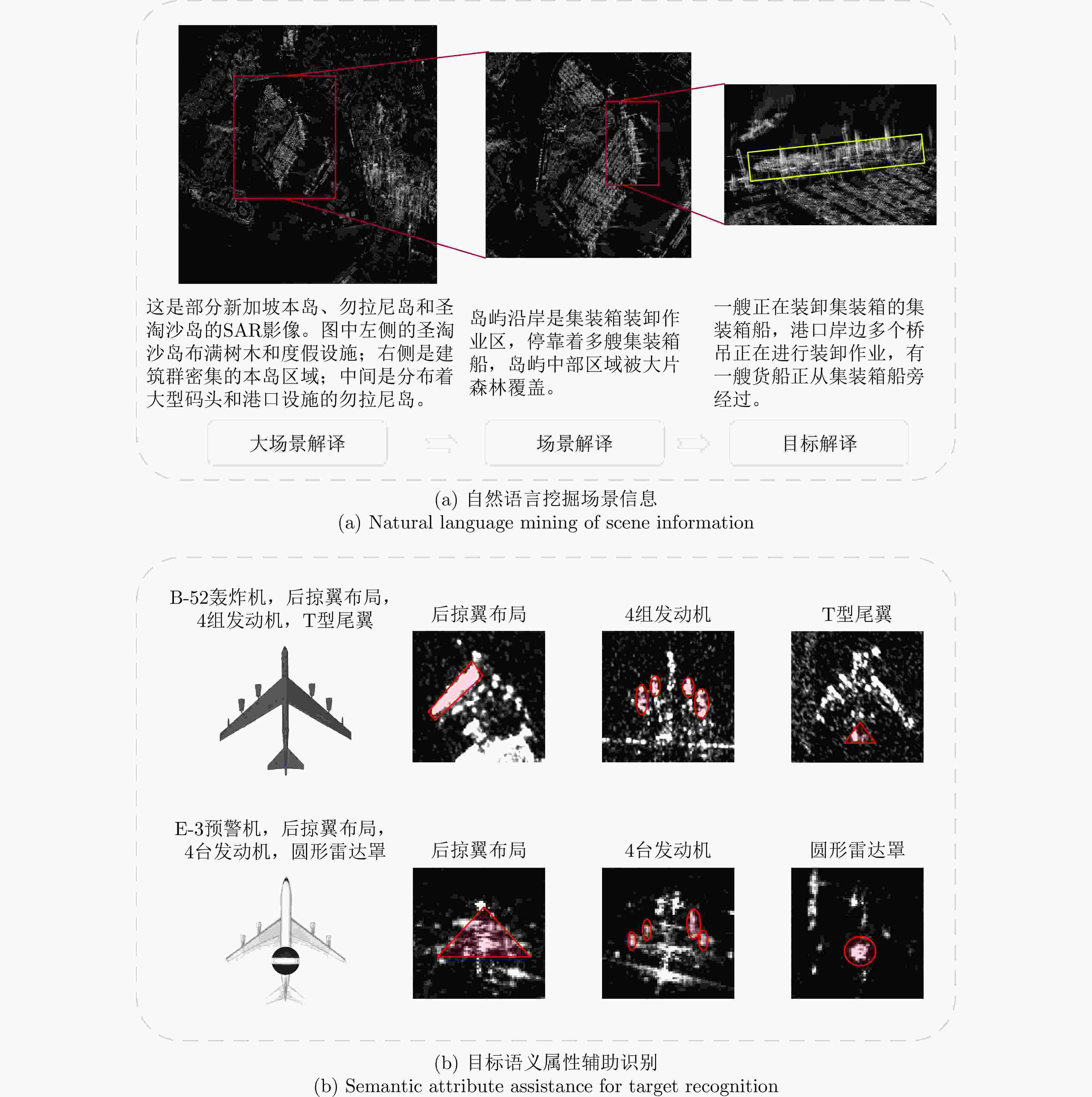 这是部分新加坡本岛、勿拉尼岛和圣淘沙岛的SAR影像。图中左侧的圣淘沙岛布满树木和度假设施；右侧是建筑群密集的本岛区域；中间是分布着大型码头和港口设施的勿拉尼岛。

岛屿沿岸是集装箱装卸作业区，停靠着多艘集装箱船，岛屿中部区域被大片森林覆盖。

一艘正在装卸集装箱的集装箱船，港口岸边多个桥吊正在进行装卸作业，有一艘货船正从集装箱船旁经过。

大场景解译

场景解译

目标解译

(a) 自然语言挖掘场景信息
(a) Natural language mining of scene information

B-52轰炸机，后掠翼布局，4组发动机，T型尾翼

后掠翼布局

4组发动机

T型尾翼

E-3预警机，后掠翼布局，4台发动机，圆形雷达罩

后掠翼布局

4台发动机

圆形雷达罩

(b) 目标语义属性辅助识别
(b) Semantic attribute assistance for target recognition